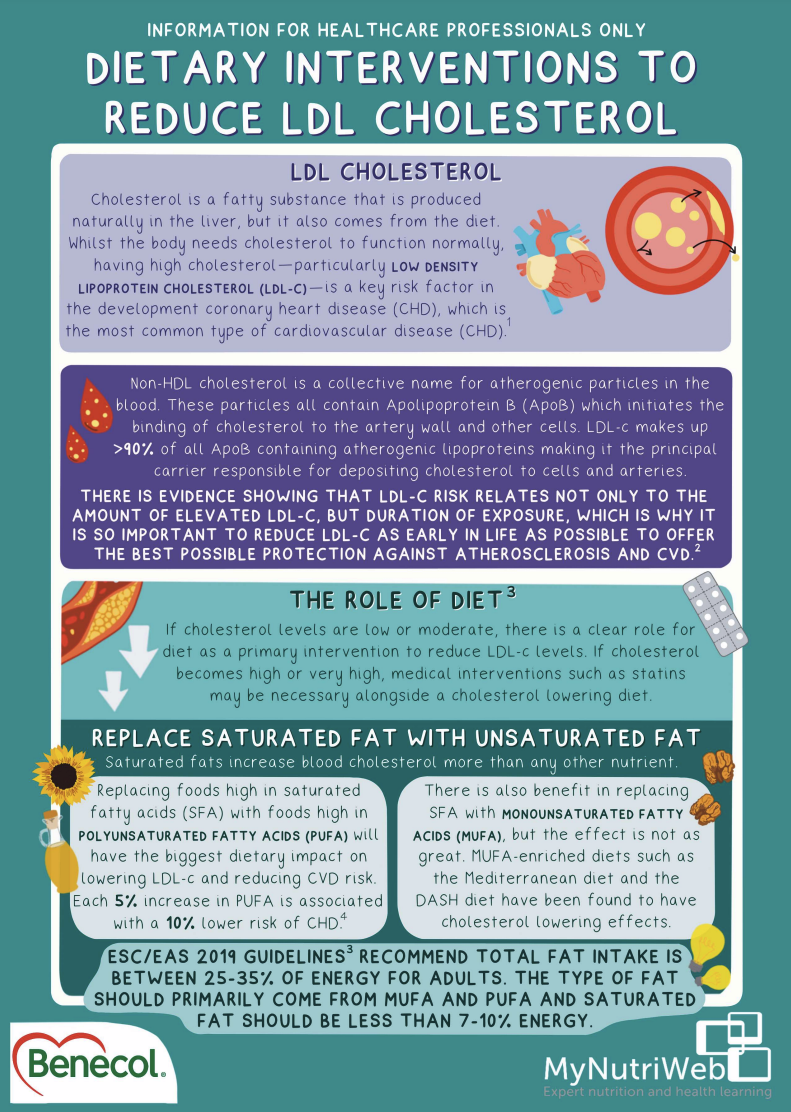 INFORMATION FOR HEALTHCARE PROFESSIONALS ONLY

DIETARY INTERVENTIONS TO REDUCE LDL CHOLESTEROL

LDL CHOLESTEROL

Cholesterol is a fatty substance that is produced naturally in the liver, but it also comes from the diet. Whilst the body needs cholesterol to function normally, having high cholesterol—particularly LOW DENSITY LIPOPROTEIN CHOLESTEROL (LDL-C)—is a key risk factor in the development coronary heart disease (CHD), which is the most common type of cardiovascular disease (CHD).$^1$

Non-HDL cholesterol is a collective name for atherogenic particles in the blood. These particles all contain Apolipoprotein B (ApoB) which initiates the binding of cholesterol to the artery wall and other cells. LDL-c makes up >90% of all ApoB containing atherogenic lipoproteins making it the principal carrier responsible for depositing cholesterol to cells and arteries.

THERE IS EVIDENCE SHOWING THAT LDL-C RISK RELATES NOT ONLY TO THE AMOUNT OF ELEVATED LDL-C, BUT DURATION OF EXPOSURE, WHICH IS WHY IT IS SO IMPORTANT TO REDUCE LDL-C AS EARLY IN LIFE AS POSSIBLE TO OFFER THE BEST POSSIBLE PROTECTION AGAINST ATHEROSCLEROSIS AND CVD.$^2$

THE ROLE OF DIET$^3$

If cholesterol levels are low or moderate, there is a clear role for diet as a primary intervention to reduce LDL-c levels. If cholesterol becomes high or very high, medical interventions such as statins may be necessary alongside a cholesterol lowering diet.

REPLACE SATURATED FAT WITH UNSATURATED FAT

Saturated fats increase blood cholesterol more than any other nutrient.

Replacing foods high in saturated fatty acids (SFA) with foods high in POLYUNSATURATED FATTY ACIDS (PUFA) will have the biggest dietary impact on lowering LDL-c and reducing CVD risk. Each 5% increase in PUFA is associated with a 10% lower risk of CHD.$^4$

There is also benefit in replacing SFA with MONOUNSATURATED FATTY ACIDS (MUFA), but the effect is not as great. MUFA-enriched diets such as the Mediterranean diet and the DASH diet have been found to have cholesterol lowering effects.

ESC/EAS 2019 GUIDELINES$^3$ RECOMMEND TOTAL FAT INTAKE IS BETWEEN 25-35% OF ENERGY FOR ADULTS. THE TYPE OF FAT SHOULD PRIMARILY COME FROM MUFA AND PUFA AND SATURATED FAT SHOULD BE LESS THAN 7-10% ENERGY.

Benecol.

MyNutriWeb
Expert nutrition and health learning